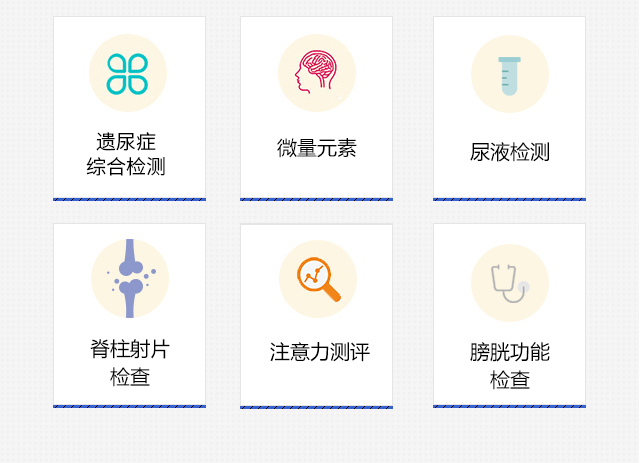 遗尿症
综合检测

微量元素

尿液检测

脊柱射片
检查

注意力测评

膀胱功能
检查